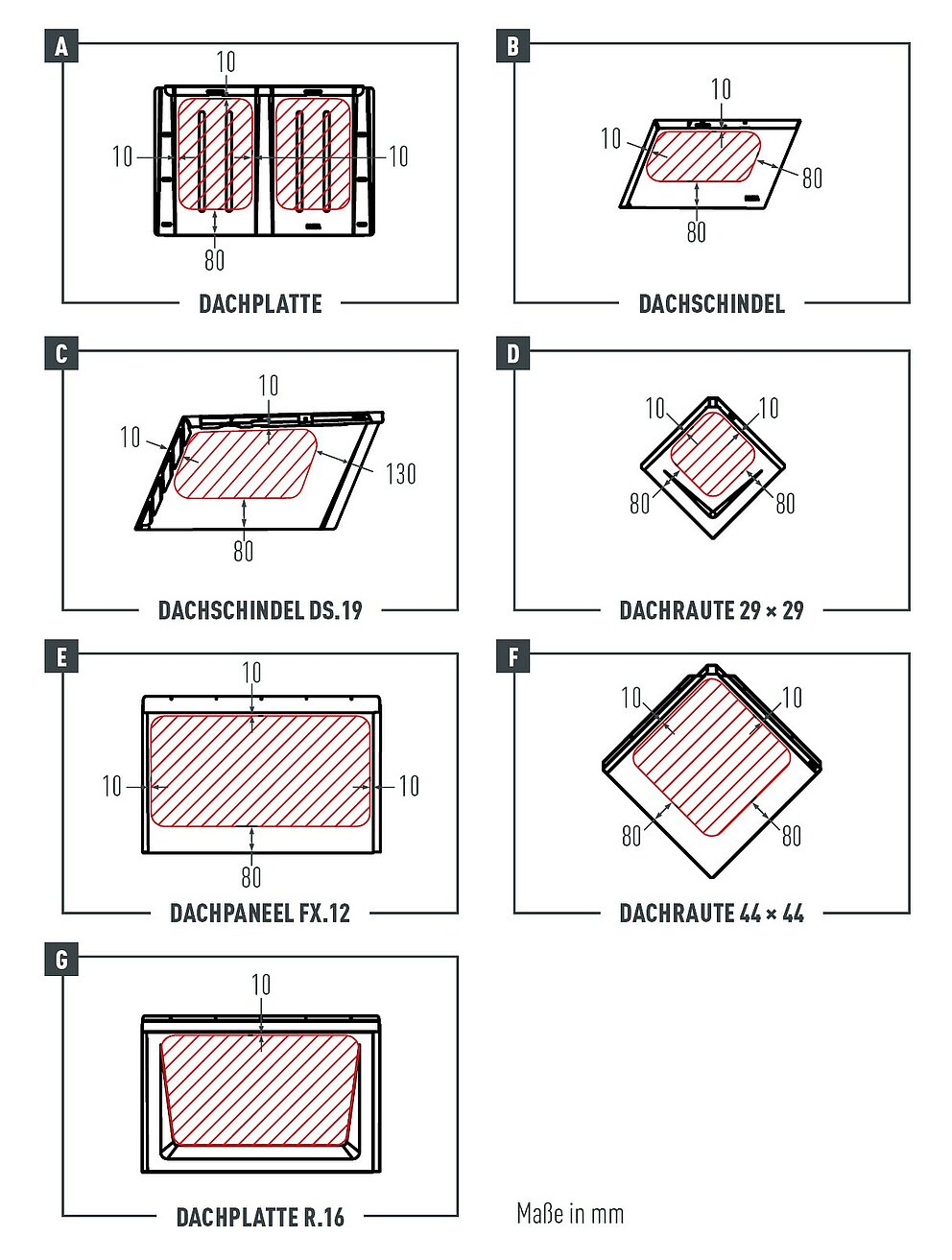 A

10

10

10

80

DACHPLATTE

B

10

10

80

80

DACHSCHINDEL

C

10

10

130

80

DACHSCHINDEL DS.19

D

10

10

80

80

DACHRAUTE 29 × 29

E

10

10

10

80

DACHPANEEL FX.12

F

10

10

80

80

DACHRAUTE 44 × 44

G

10

DACHPLATTE R.16

Maße in mm